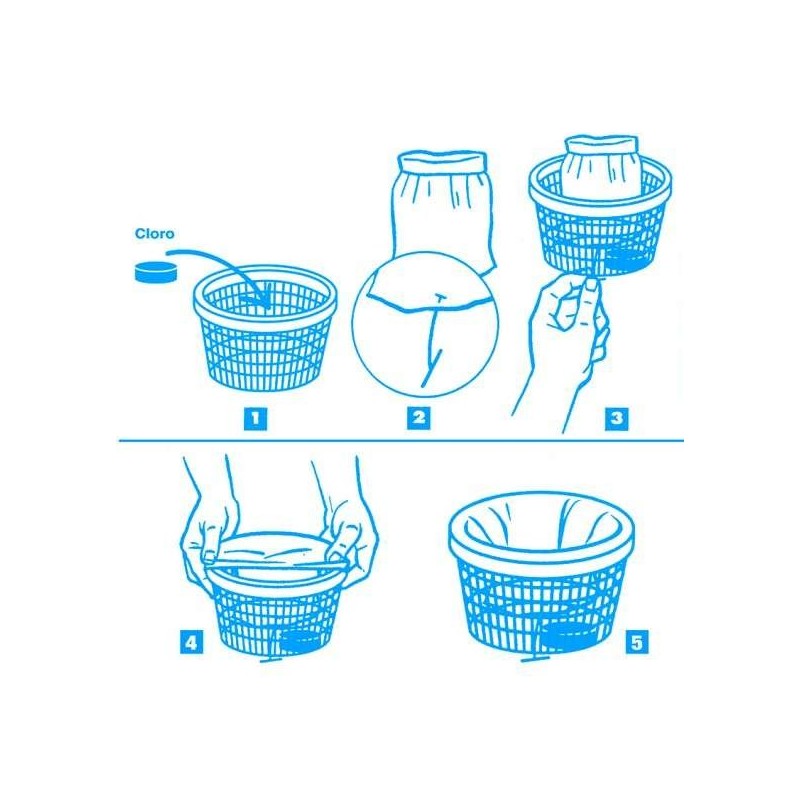 Cloro

1

2

3

4

5